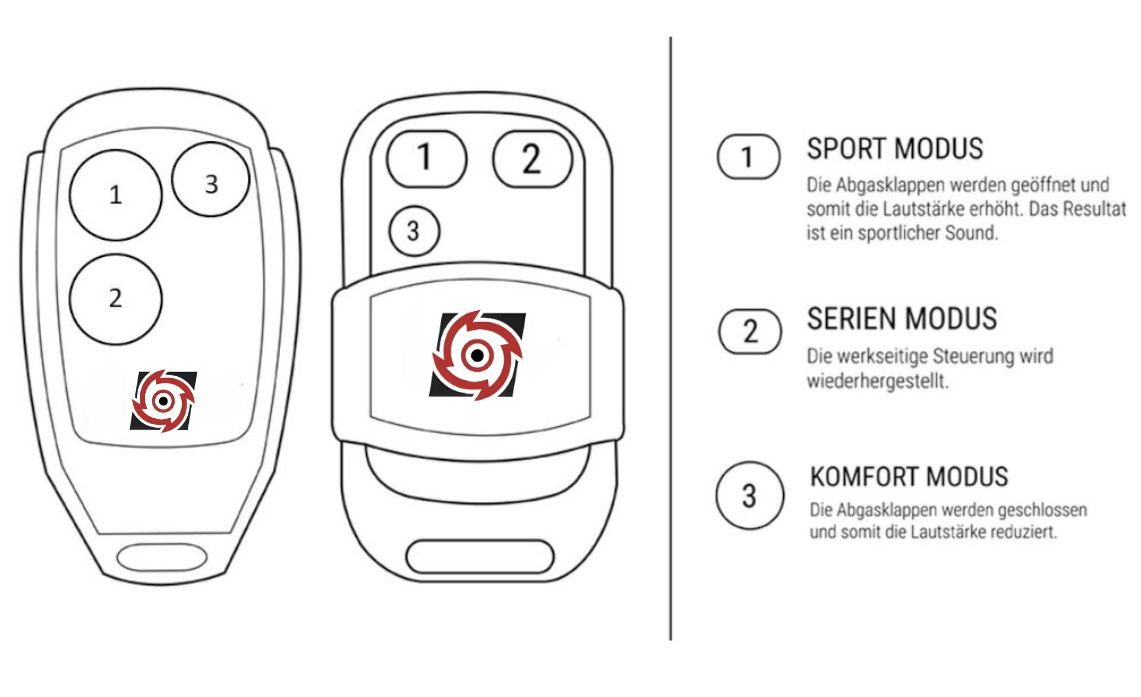 1
3
2

1
2
3

1 SPORT MODUS
Die Abgasklappen werden geöffnet und somit die Lautstärke erhöht. Das Resultat ist ein sportlicher Sound.

2 SERIEN MODUS
Die werkseitige Steuerung wird wiederhergestellt.

3 KOMFORT MODUS
Die Abgasklappen werden geschlossen und somit die Lautstärke reduziert.